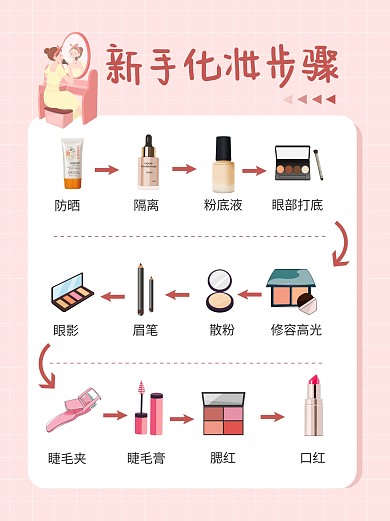 新手化妆步骤

防晒
隔离
粉底液
眼部打底

修容高光
散粉
眉笔
眼影

睫毛夹
睫毛膏
腮红
口红