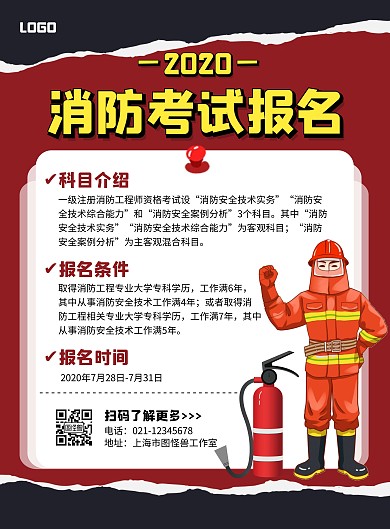 LOGO

— 2020 —

消防考试报名

✔科目介绍

一级注册消防工程师资格考试设“消防安全技术实务”“消防安全技术综合能力”和“消防安全案例分析”3个科目。其中“消防安全技术实务”“消防安全技术综合能力”为客观科目；“消防安全案例分析”为主客观混合科目。

✔报名条件

取得消防工程专业大学专科学历，工作满6年，其中从事消防安全技术工作满4年；或者取得消防工程相关专业大学专科学历，工作满7年，其中从事消防安全技术工作满5年。

✔报名时间

2020年7月28日-7月31日

扫码了解更多>>>

电话：021-12345678

地址：上海市图怪兽工作室