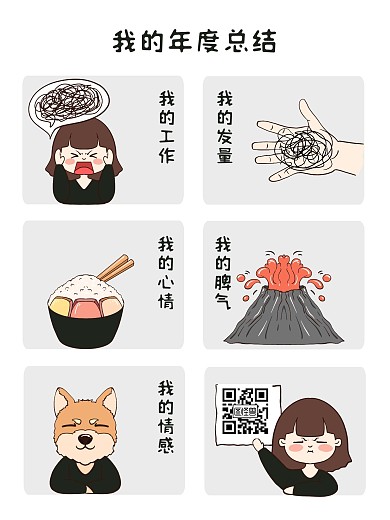 我的年度总结

我的工作

我的发量

我的心情

我的脾气

我的情感