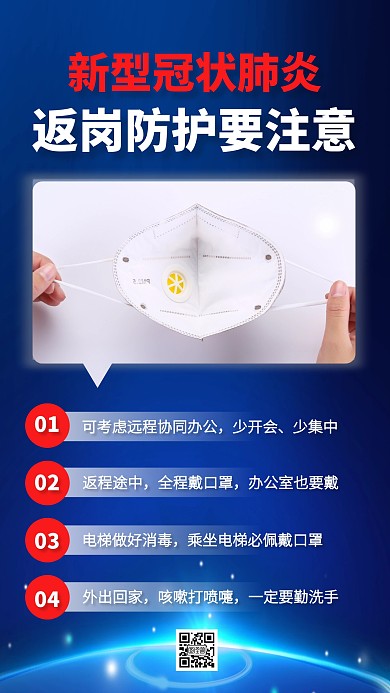 新型冠状肺炎
返岗防护要注意

01 可考虑远程协同办公，少开会、少集中

02 返程途中，全程戴口罩，办公室也要戴

03 电梯做好消毒，乘坐电梯必佩戴口罩

04 外出回家，咳嗽打喷嚏，一定要勤洗手