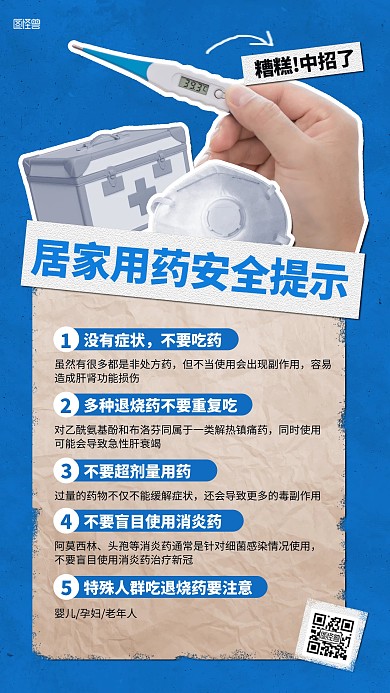 图怪兽

糟糕!中招了

39.3°C

居家用药安全提示

1 没有症状，不要吃药

虽然有很多都是非处方药，但不当使用会出现副作用，容易造成肝肾功能损伤

2 多种退烧药不要重复吃

对乙酰氨基酚和布洛芬同属于一类解热镇痛药，同时使用可能会导致急性肝衰竭

3 不要超剂量用药

过量的药物不仅不能缓解症状，还会导致更多的毒副作用

4 不要盲目使用消炎药

阿莫西林、头孢等消炎药通常是针对细菌感染情况使用，不要盲目使用消炎药治疗新冠

5 特殊人群吃退烧药要注意

婴儿/孕妇/老年人