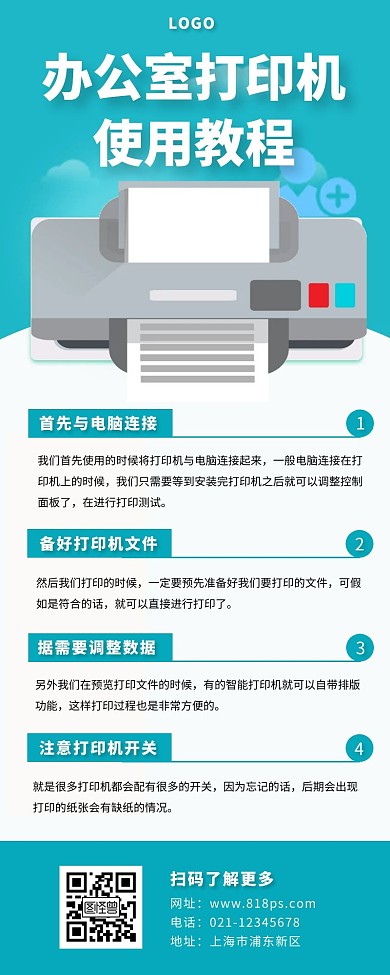 LOGO

办公室打印机使用教程

首先与电脑连接

1

我们首先使用的时候将打印机与电脑连接起来，一般电脑连接在打印机上的时候，我们只需要等到安装完打印机之后就可以调整控制面板了，在进行打印测试。

备好打印机文件

2

然后我们打印的时候，一定要预先准备好我们要打印的文件，可假如是符合的话，就可以直接进行打印了。

据需要调整数据

3

另外我们在预览打印文件的时候，有的智能打印机就可以自带排版功能，这样打印过程也是非常方便的。

注意打印机开关

4

就是很多打印机都会配有很多的开关，因为忘记的话，后期会出现打印的纸张会有缺纸的情况。

图怪兽

扫码了解更多

网址：www.818ps.com

电话：021-12345678

地址：上海市浦东新区