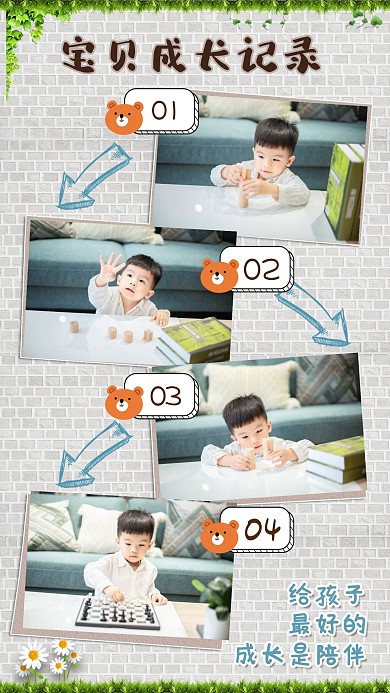 宝贝成长记录

01

02

03

04

给孩子
最好的
成长是陪伴