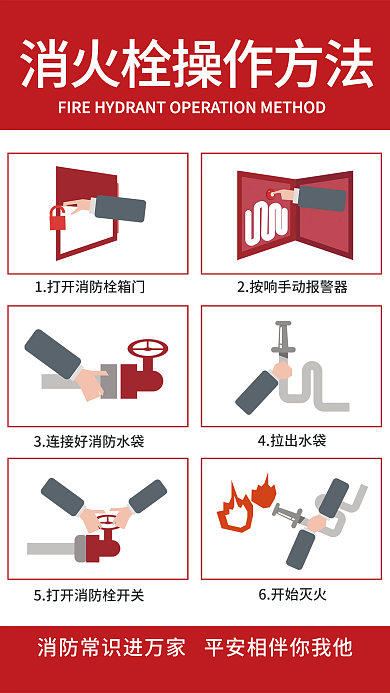 消火栓操作方法
FIRE HYDRANT OPERATION METHOD

1.打开消防栓箱门

2.按响手动报警器

3.连接好消防水袋

4.拉出水袋

5.打开消防栓开关

6.开始灭火

消防常识进万家　平安相伴你我他