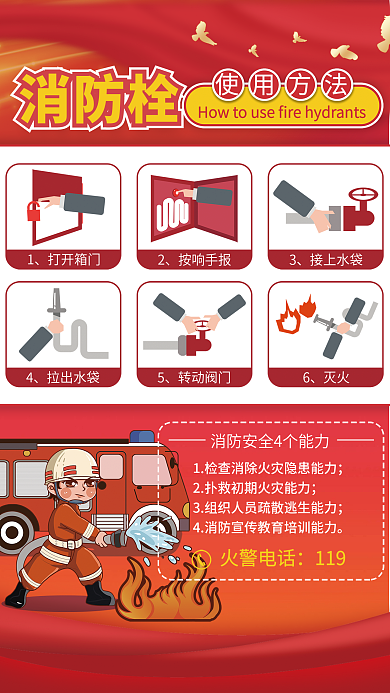 消防栓 使用方法
How to use fire hydrants

1、打开箱门
2、按响手报
3、接上水袋
4、拉出水袋
5、转动阀门
6、灭火

消防安全4个能力
1.检查消除火灾隐患能力；
2.扑救初期火灾能力；
3.组织人员疏散逃生能力；
4.消防宣传教育培训能力。
火警电话：119