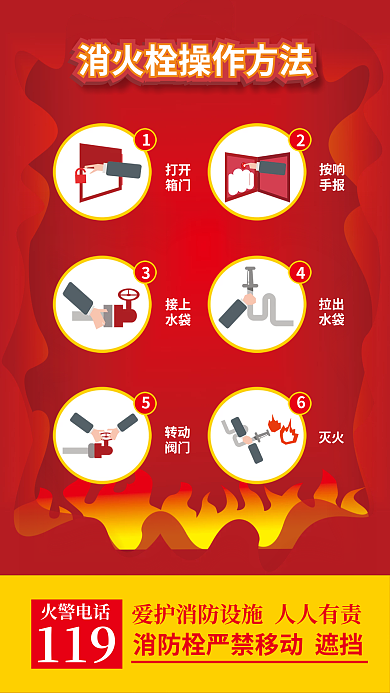 消火栓操作方法

1 打开箱门

2 按响手报

3 接上水袋

4 拉出水袋

5 转动阀门

6 灭火

火警电话
119

爱护消防设施 人人有责
消防栓严禁移动 遮挡