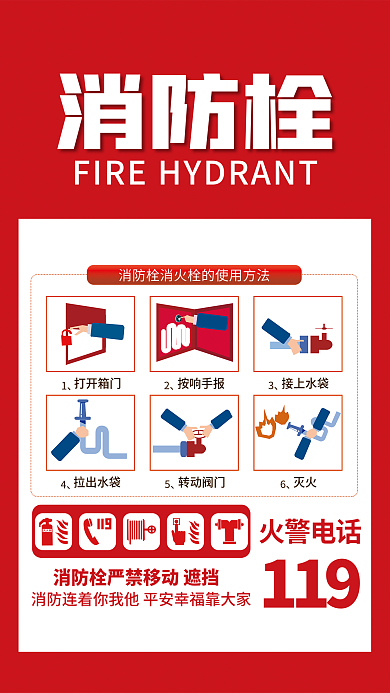 消防栓
FIRE HYDRANT

消防栓消火栓的使用方法

1、打开箱门
2、按响手报
3、接上水袋
4、拉出水袋
5、转动阀门
6、灭火

119

火警电话
119

消防栓严禁移动 遮挡
消防连着你我他 平安幸福靠大家