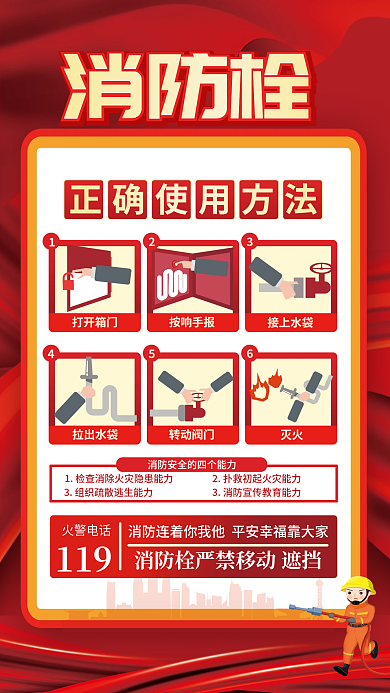 消防栓

正确使用方法

1
打开箱门

2
按响手报

3
接上水袋

4
拉出水袋

5
转动阀门

6
灭火

消防安全的四个能力

1. 检查消除火灾隐患能力
2. 扑救初起火灾能力
3. 组织疏散逃生能力
3. 消防宣传教育能力

火警电话
119

消防连着你我他 平安幸福靠大家
消防栓严禁移动 遮挡