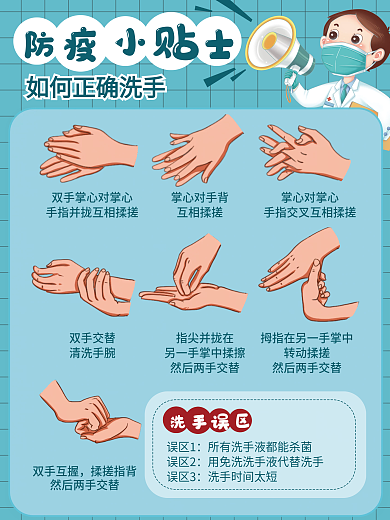 防疫小贴士

如何正确洗手

双手掌心对掌心
手指并拢互相揉搓

掌心对手背
互相揉搓

掌心对掌心
手指交叉互相揉搓

双手交替
清洗手腕

指尖并拢在
另一手掌中揉擦
然后两手交替

拇指在另一手掌中
转动揉搓
然后两手交替

双手互握，揉搓指背
然后两手交替

洗手误区

误区1：所有洗手液都能杀菌
误区2：用免洗洗手液代替洗手
误区3：洗手时间太短