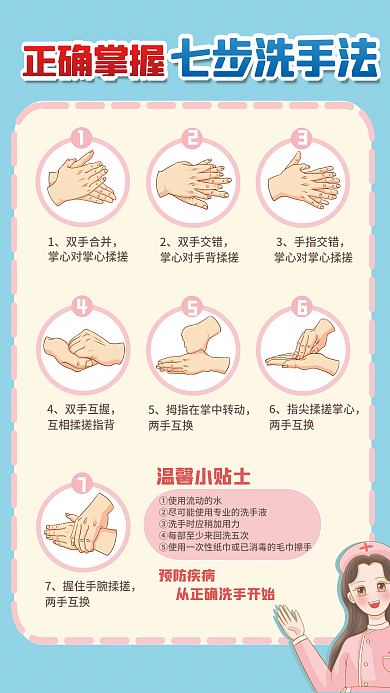 正确掌握 七步洗手法

1

1、双手合并，掌心对掌心揉搓

2

2、双手交错，掌心对手背揉搓

3

3、手指交错，掌心对掌心揉搓

4

4、双手互握，互相揉搓指背

5

5、拇指在掌中转动，两手互换

6

6、指尖揉搓掌心，两手互换

7

7、握住手腕揉搓，两手互换

温馨小贴士

①使用流动的水
②尽可能使用专业的洗手液
③洗手时应稍加用力
④每部至少来回洗五次
⑤使用一次性纸巾或已消毒的毛巾擦手

预防疾病
从正确洗手开始