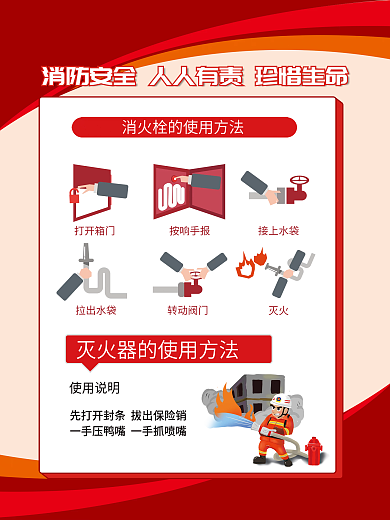 消防安全 人人有责 珍惜生命

消火栓的使用方法

打开箱门

按响手报

接上水袋

拉出水袋

转动阀门

灭火

灭火器的使用方法

使用说明

先打开封条 拔出保险销
一手压鸭嘴 一手抓喷嘴