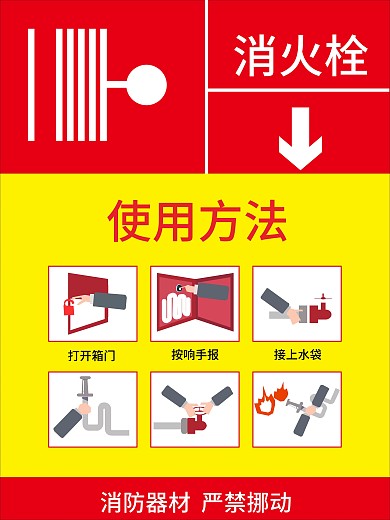 消火栓

使用方法

打开箱门

按响手报

接上水袋

消防器材 严禁挪动