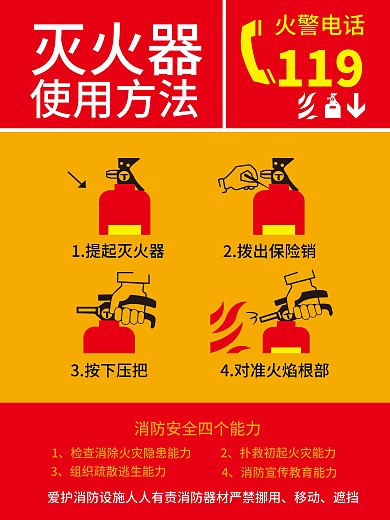 灭火器
使用方法

火警电话
119

1.提起灭火器

2.拨出保险销

3.按下压把

4.对准火焰根部

消防安全四个能力

1、检查消除火灾隐患能力

2、扑救初起火灾能力

3、组织疏散逃生能力

4、消防宣传教育能力

爱护消防设施人人有责消防器材严禁挪用、移动、遮挡