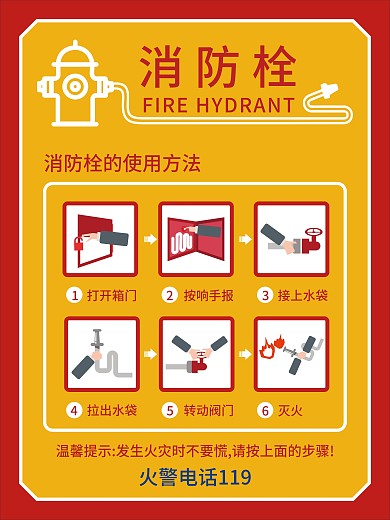 消防栓
FIRE HYDRANT

消防栓的使用方法

1 打开箱门
2 按响手报
3 接上水袋
4 拉出水袋
5 转动阀门
6 灭火

温馨提示:发生火灾时不要慌,请按上面的步骤!
火警电话119