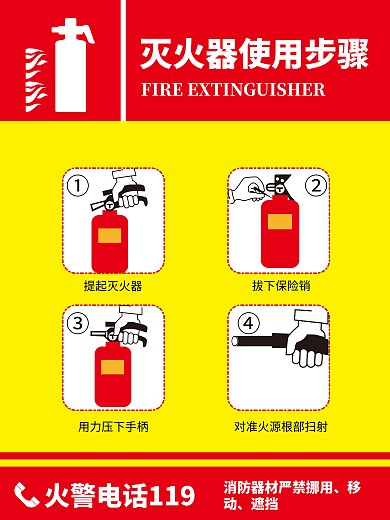 灭火器使用步骤
FIRE EXTINGUISHER

①
提起灭火器

②
拔下保险销

③
用力压下手柄

④
对准火源根部扫射

火警电话119

消防器材严禁挪用、移动、遮挡