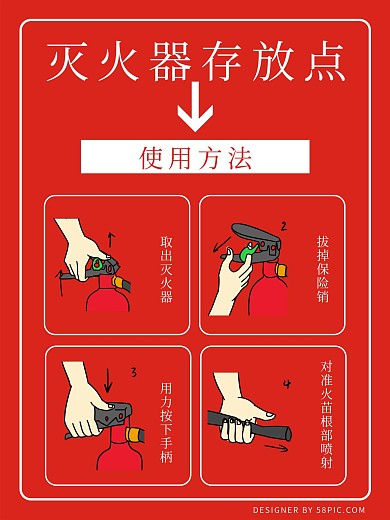 灭火器存放点

使用方法

取出灭火器

2

拔掉保险销

3

用力按下手柄

4

对准火苗根部喷射

DESIGNER BY 58PIC.COM