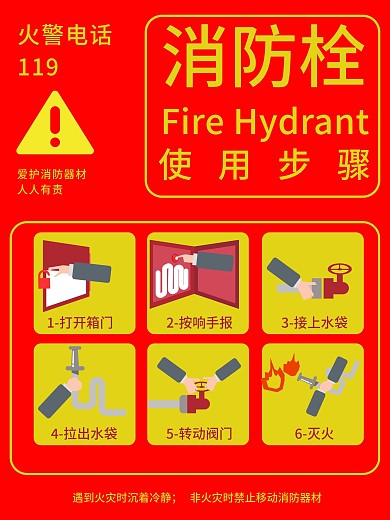 火警电话
119

爱护消防器材
人人有责

消防栓
Fire Hydrant
使用步骤

1-打开箱门
2-按响手报
3-接上水袋
4-拉出水袋
5-转动阀门
6-灭火

遇到火灾时沉着冷静； 非火灾时禁止移动消防器材