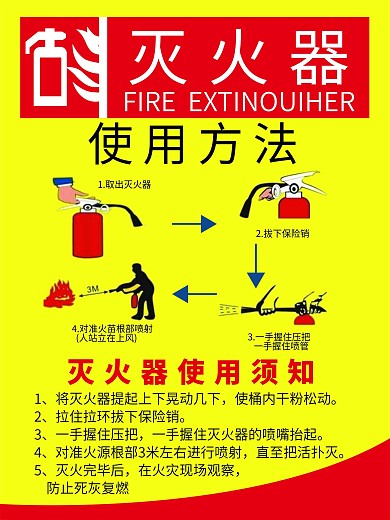 灭火器
FIRE EXTINOUIHER

使用方法

1.取出灭火器

2.拔下保险销

3.一手握住压把
一手握住喷管

3M

4.对准火苗根部喷射
(人站立在上风)

灭火器使用须知

1、将灭火器提起上下晃动几下，使桶内干粉松动。
2、拉住拉环拔下保险销。
3、一手握住压把，一手握住灭火器的喷嘴抬起。
4、对准火源根部3米左右进行喷射，直至把活扑灭。
5、灭火完毕后，在火灾现场观察，
防止死灰复燃