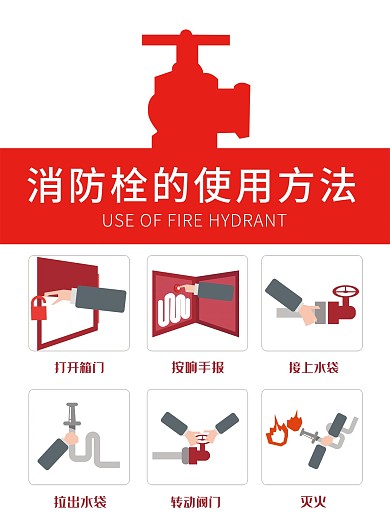 消防栓的使用方法
USE OF FIRE HYDRANT

打开箱门

按响手报

接上水袋

拉出水袋

转动阀门

灭火