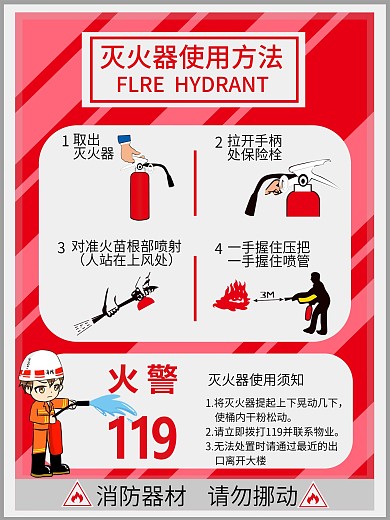 灭火器使用方法
FLRE HYDRANT

1 取出灭火器

2 拉开手柄处保险栓

3 对准火苗根部喷射（人站在上风处）

4 一手握住压把
一手握住喷管

3M

火警
119

灭火器使用须知

1.将灭火器提起上下晃动几下，使桶内干粉松动。
2.请立即拨打119并联系物业。
3.无法处置时请通过最近的出口离开大楼

消防器材 请勿挪动