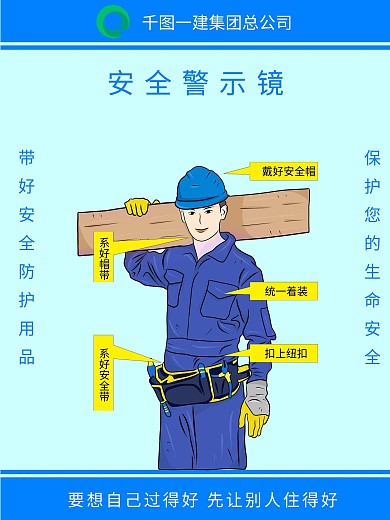 千图一建集团总公司

安全警示镜

带好安全防护用品

戴好安全帽

系好帽带

统一着装

扣上纽扣

系好安全带

保护您的生命安全

要想自己过得好 先让别人住得好