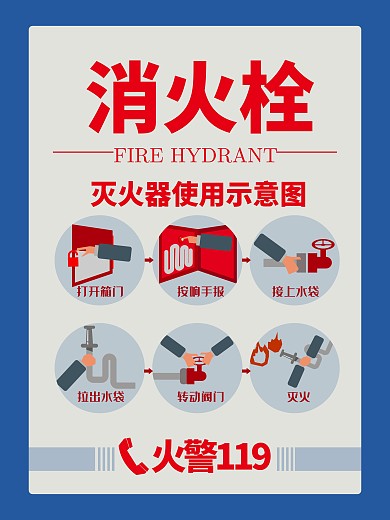 消火栓

FIRE HYDRANT

灭火器使用示意图

打开箱门

按响手报

接上水袋

拉出水袋

转动阀门

灭火

火警119