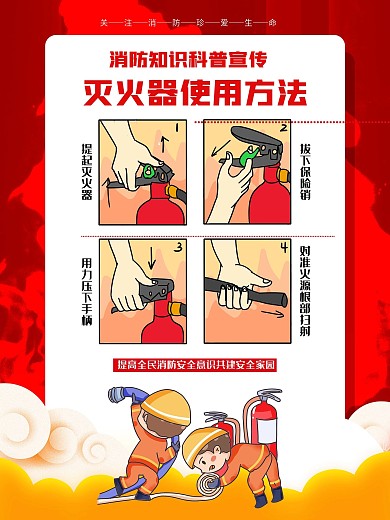 关—注—消—防—珍—爱—生—命

消防知识科普宣传

灭火器使用方法

提起灭火器

1

2

拔下保险销

用力压下手柄

3

4

对准火源根部扫射

提高全民消防安全意识共建安全家园