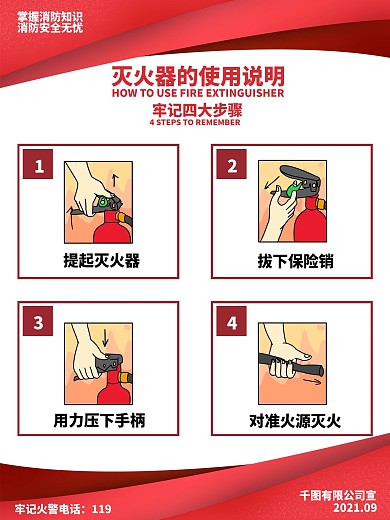 掌握消防知识
消防安全无忧

灭火器的使用说明
HOW TO USE FIRE EXTINGUISHER
牢记四大步骤
4 STEPS TO REMEMBER

1
提起灭火器

2
拔下保险销

3
用力压下手柄

4
对准火源灭火

牢记火警电话：119

千图有限公司宣
2021.09