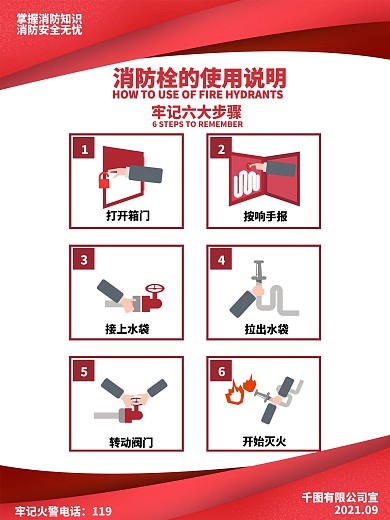 掌握消防知识
消防安全无忧

消防栓的使用说明
HOW TO USE OF FIRE HYDRANTS

牢记六大步骤
6 STEPS TO REMEMBER

1
打开箱门

2
按响手报

3
接上水袋

4
拉出水袋

5
转动阀门

6
开始灭火

牢记火警电话：119

千图有限公司宣
2021.09