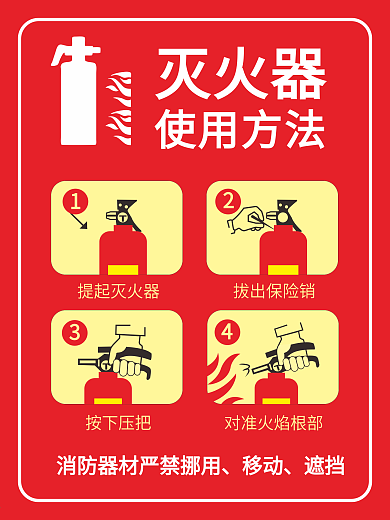 灭火器
使用方法

1
提起灭火器

2
拔出保险销

3
按下压把

4
对准火焰根部

消防器材严禁挪用、移动、遮挡