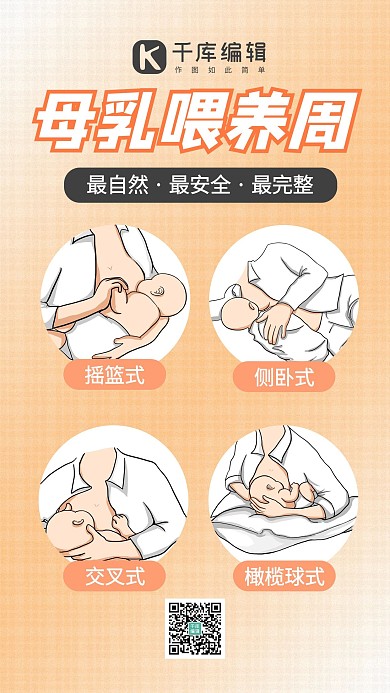 K 千库编辑
作图如此简单

母乳喂养周

最自然 · 最安全 · 最完整

摇篮式

侧卧式

交叉式

橄榄球式