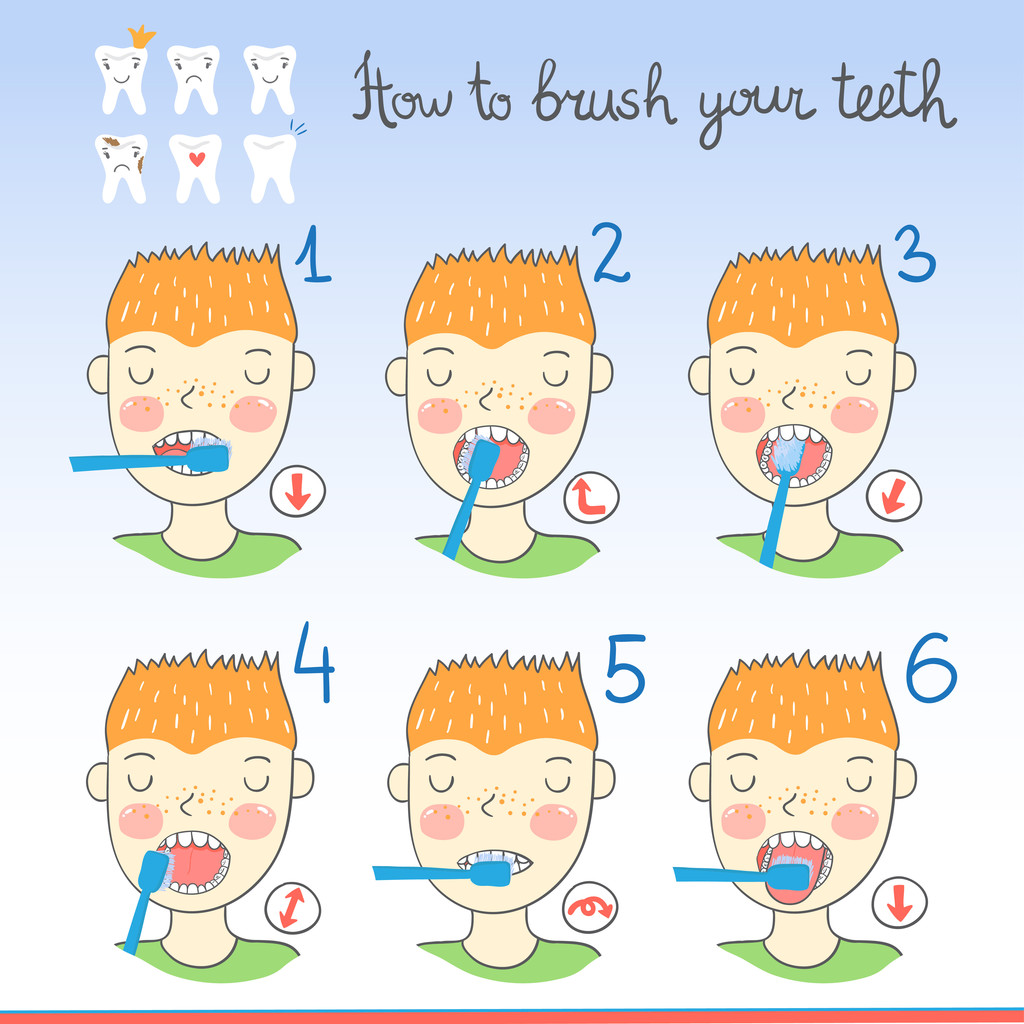 How to brush your teeth

1

2

3

4

5

6