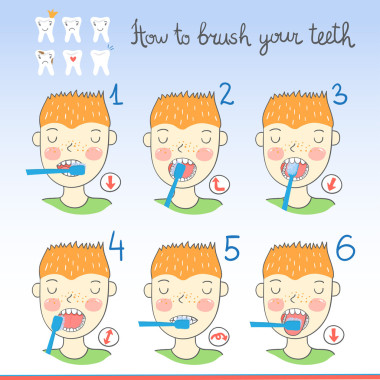 How to brush your teeth

1

2

3

4

5

6