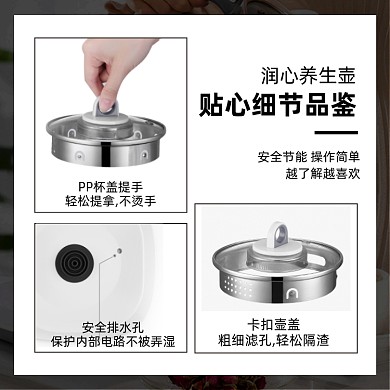 润心养生壶
贴心细节品鉴

安全节能 操作简单
越了解越喜欢

PP杯盖提手
轻松提拿,不烫手

安全排水孔
保护内部电路不被弄湿

卡扣壶盖
粗细滤孔,轻松隔渣