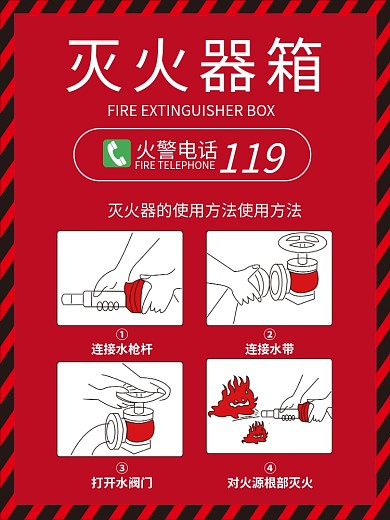 灭火器箱
FIRE EXTINGUISHER BOX

火警电话
FIRE TELEPHONE
119

灭火器的使用方法使用方法

①
连接水枪杆

②
连接水带

③
打开水阀门

④
对火源根部灭火