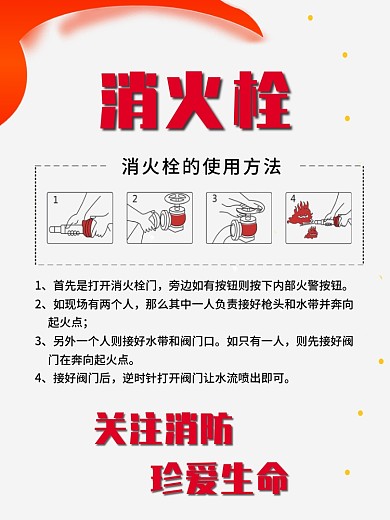 消火栓

消火栓的使用方法

1

2

3

4

1、首先是打开消火栓门，旁边如有按钮则按下内部火警按钮。

2、如现场有两个人，那么其中一人负责接好枪头和水带并奔向起火点；

3、另外一个人则接好水带和阀门口。如只有一人，则先接好阀门在奔向起火点。

4、接好阀门后，逆时针打开阀门让水流喷出即可。

关注消防

珍爱生命