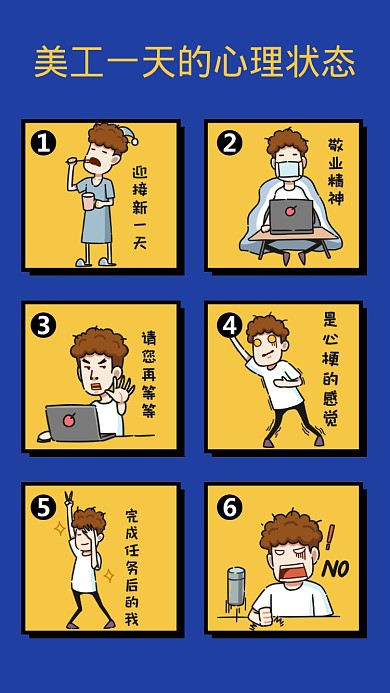 美工一天的心理状态

1
迎接新一天

2
敬业精神

3
请您再等等

4
是心梗的感觉

5
完成任务后的我

6
!
NO