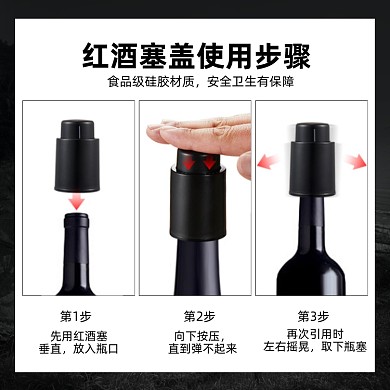 红酒塞盖使用步骤

食品级硅胶材质，安全卫生有保障

第1步
先用红酒塞
垂直，放入瓶口

第2步
向下按压，
直到弹不起来

第3步
再次引用时
左右摇晃，取下瓶塞