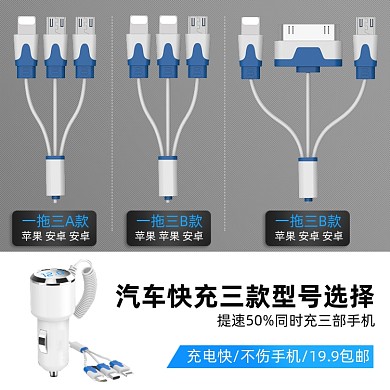 一拖三A款
苹果 安卓 安卓

一拖三B款
苹果 苹果 安卓

一拖三B款
苹果 安卓 安卓

汽车快充三款型号选择
提速50%同时充三部手机

充电快/不伤手机/19.9包邮