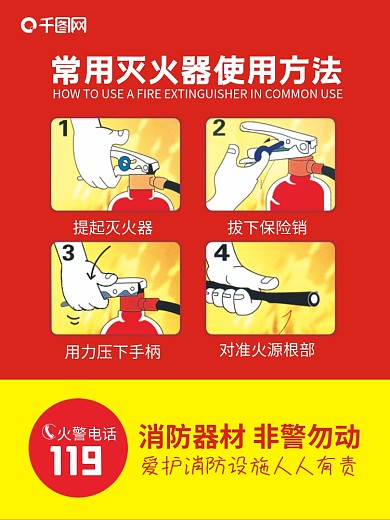 千图网

常用灭火器使用方法
HOW TO USE A FIRE EXTINGUISHER IN COMMON USE

1
提起灭火器

2
拔下保险销

3
用力压下手柄

4
对准火源根部

火警电话
119

消防器材 非警勿动
爱护消防设施人人有责