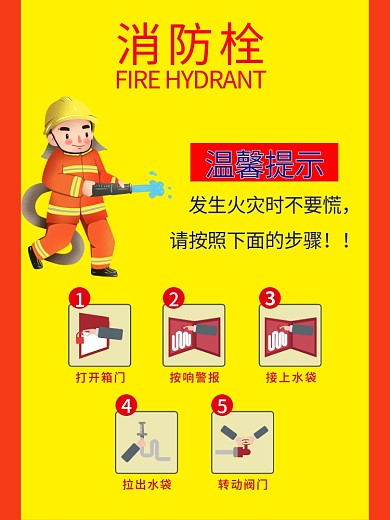 消防栓
FIRE HYDRANT

温馨提示

发生火灾时不要慌，
请按照下面的步骤！！

1
打开箱门

2
按响警报

3
接上水袋

4
拉出水袋

5
转动阀门