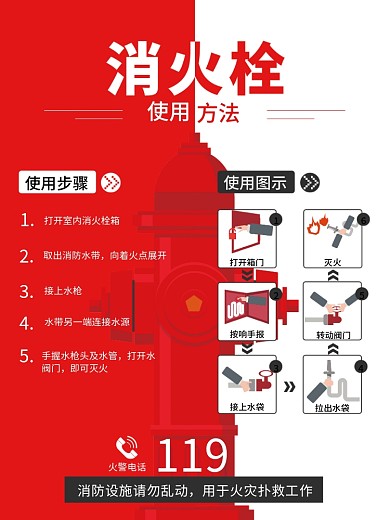 消火栓
使用方法

使用步骤

1. 打开室内消火栓箱

2. 取出消防水带，向着火点展开

3. 接上水枪

4. 水带另一端连接水源

5. 手握水枪头及水管，打开水阀门，即可灭火

使用图示

1 打开箱门

2 按响手报

3 接上水袋

4 拉出水袋

5 转动阀门

6 灭火

火警电话 119

消防设施请勿乱动，用于火灾扑救工作