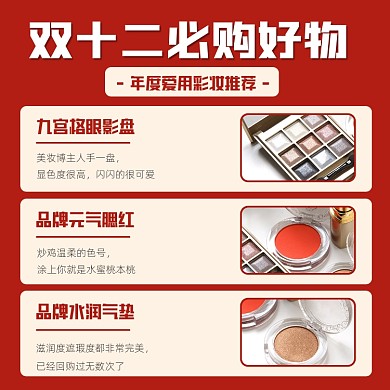 双十二必购好物

- 年度爱用彩妆推荐 -

九宫格眼影盘

美妆博主人手一盘，
显色度很高，闪闪的很可爱

品牌元气腮红

炒鸡温柔的色号，
涂上你就是水蜜桃本桃

品牌水润气垫

滋润度遮瑕度都非常完美，
已经回购过无数次了