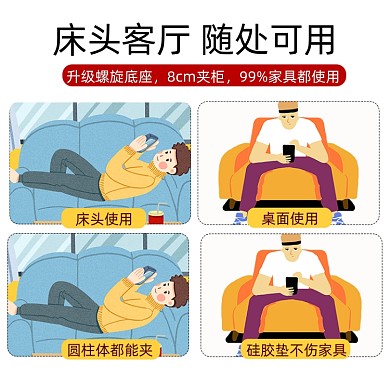 床头客厅 随处可用

升级螺旋底座，8cm夹柜，99%家具都使用

床头使用

桌面使用

圆柱体都能夹

硅胶垫不伤家具