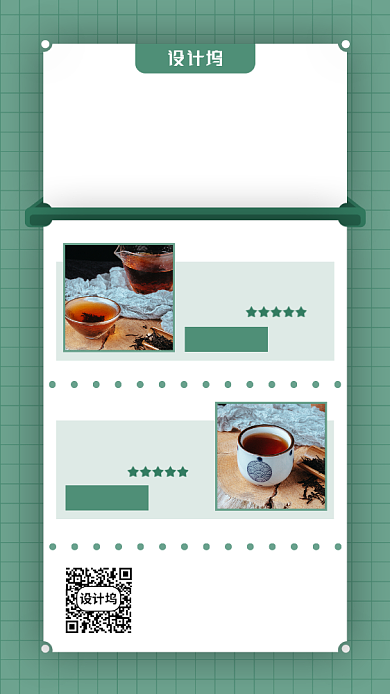 设计坞

设计坞