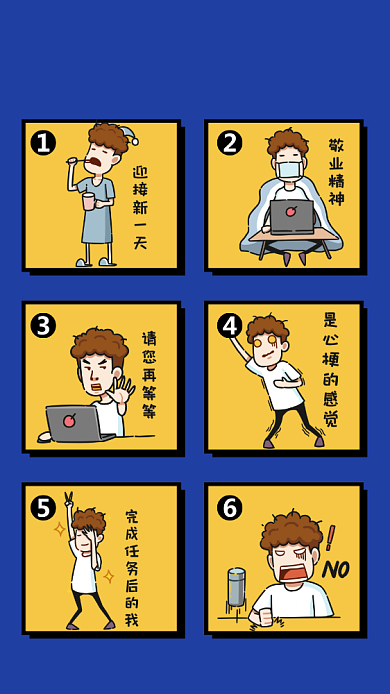 1
迎接新一天

2
敬业精神

3
请您再等等

4
是心梗的感觉

5
完成任务后的我

6
!
NO