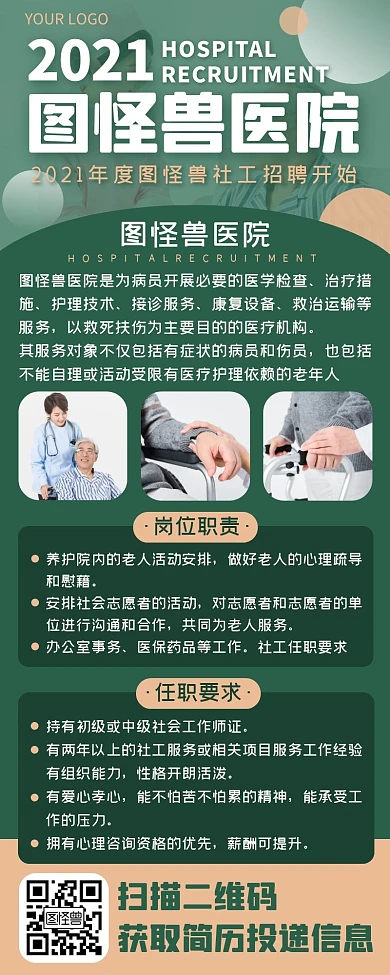 YOUR LOGO

2021 HOSPITAL RECRUITMENT

图怪兽医院

2021年度图怪兽社工招聘开始

图怪兽医院

HOSPITALRECRUITMENT

图怪兽医院是为病员开展必要的医学检查、治疗措施、护理技术、接诊服务、康复设备、救治运输等服务，以救死扶伤为主要目的的医疗机构。

其服务对象不仅包括有症状的病员和伤员，也包括不能自理或活动受限有医疗护理依赖的老年人

岗位职责

养护院内的老人活动安排，做好老人的心理疏导和慰藉。

安排社会志愿者的活动，对志愿者和志愿者的单位进行沟通和合作，共同为老人服务。

办公室事务、医保药品等工作。社工任职要求

任职要求

持有初级或中级社会工作师证。

有两年以上的社工服务或相关项目服务工作经验有组织能力，性格开朗活泼。

有爱心孝心，能不怕苦不怕累的精神，能承受工作的压力。

拥有心理咨询资格的优先，薪酬可提升。

图怪兽

扫描二维码
获取简历投递信息