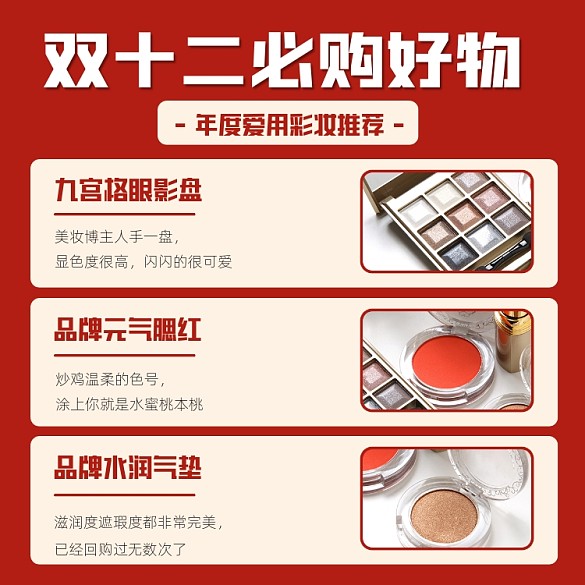 双十二必购好物

- 年度爱用彩妆推荐 -

九宫格眼影盘

美妆博主人手一盘，
显色度很高，闪闪的很可爱

品牌元气腮红

炒鸡温柔的色号，
涂上你就是水蜜桃本桃

品牌水润气垫

滋润度遮瑕度都非常完美，
已经回购过无数次了